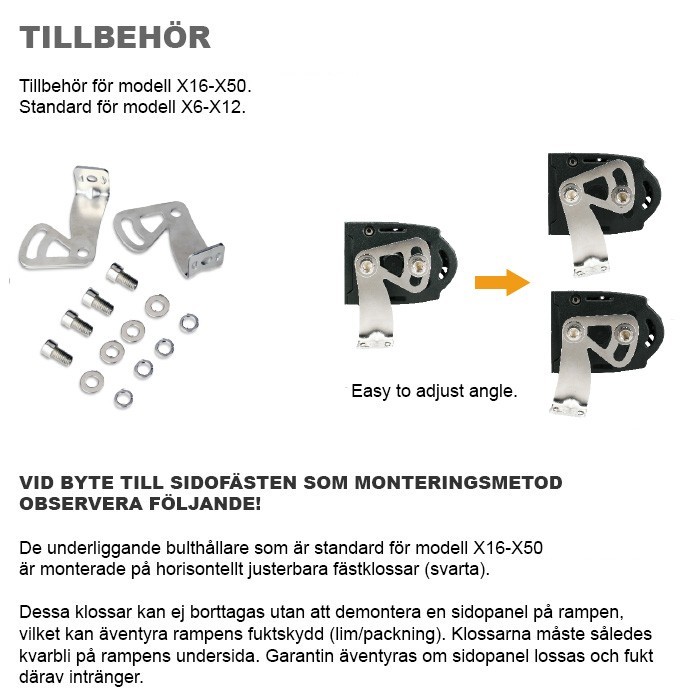 TILLBEHÖR

Tillbehör för modell X16-X50.
Standard för modell X6-X12.

Easy to adjust angle.

VID BYTE TILL SIDOFÄSTEN SOM MONTERINGSMETOD OBSERVERA FÖLJANDE!

De underliggande bulthållare som är standard för modell X16-X50 är monterade på horisontellt justerbara fästklossar (svarta).

Dessa klossar kan ej borttagas utan att demontera en sidopanel på rampen, vilket kan äventyra rampens fuktskydd (lim/packning). Klossarna måste således kvarbli på rampens undersida. Garantin äventyras om sidopanel lossas och fukt därav intränger.