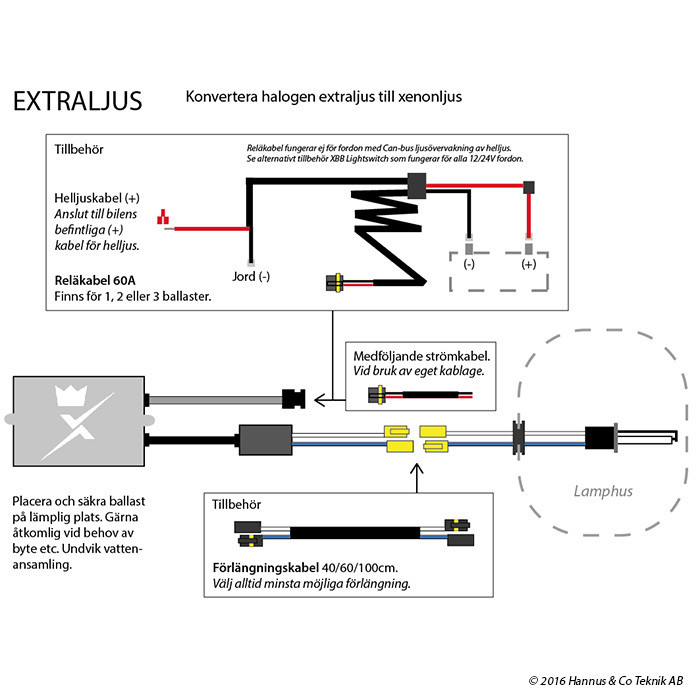 EXTRALJUS

Konvertera halogen extraljus till xenonljus

Tillbehör

Reläkabel fungerar ej för fordon med Can-bus ljusövervakning av helljus.
Se alternativt tillbehör XBB Lightswitch som fungerar för alla 12/24V fordon.

Helljuskabel (+)
Anslut till bilens befintliga (+) kabel för helljus.

Jord (-)

(-)

(+)

Reläkabel 60A
Finns för 1, 2 eller 3 ballaster.

Medföljande strömkabel.
Vid bruk av eget kablage.

Lamphus

Placera och säkra ballast på lämplig plats. Gärna åtkomlig vid behov av byte etc. Undvik vattenansamling.

Tillbehör

Förlängningskabel 40/60/100cm.
Välj alltid minsta möjliga förlängning.

© 2016 Hannus & Co Teknik AB